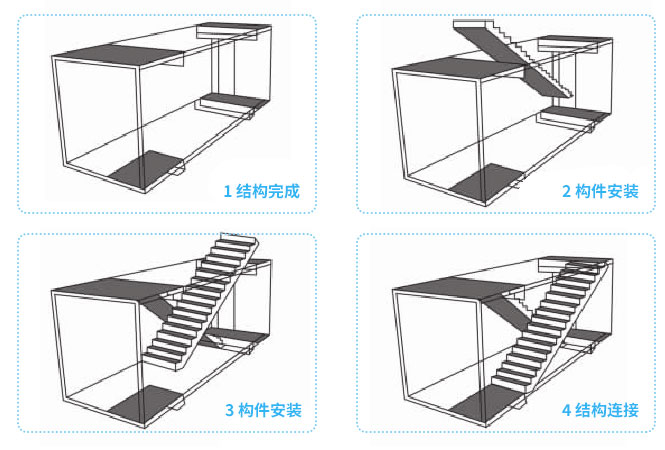 1 结构完成

2 构件安装

3 构件安装

4 结构连接